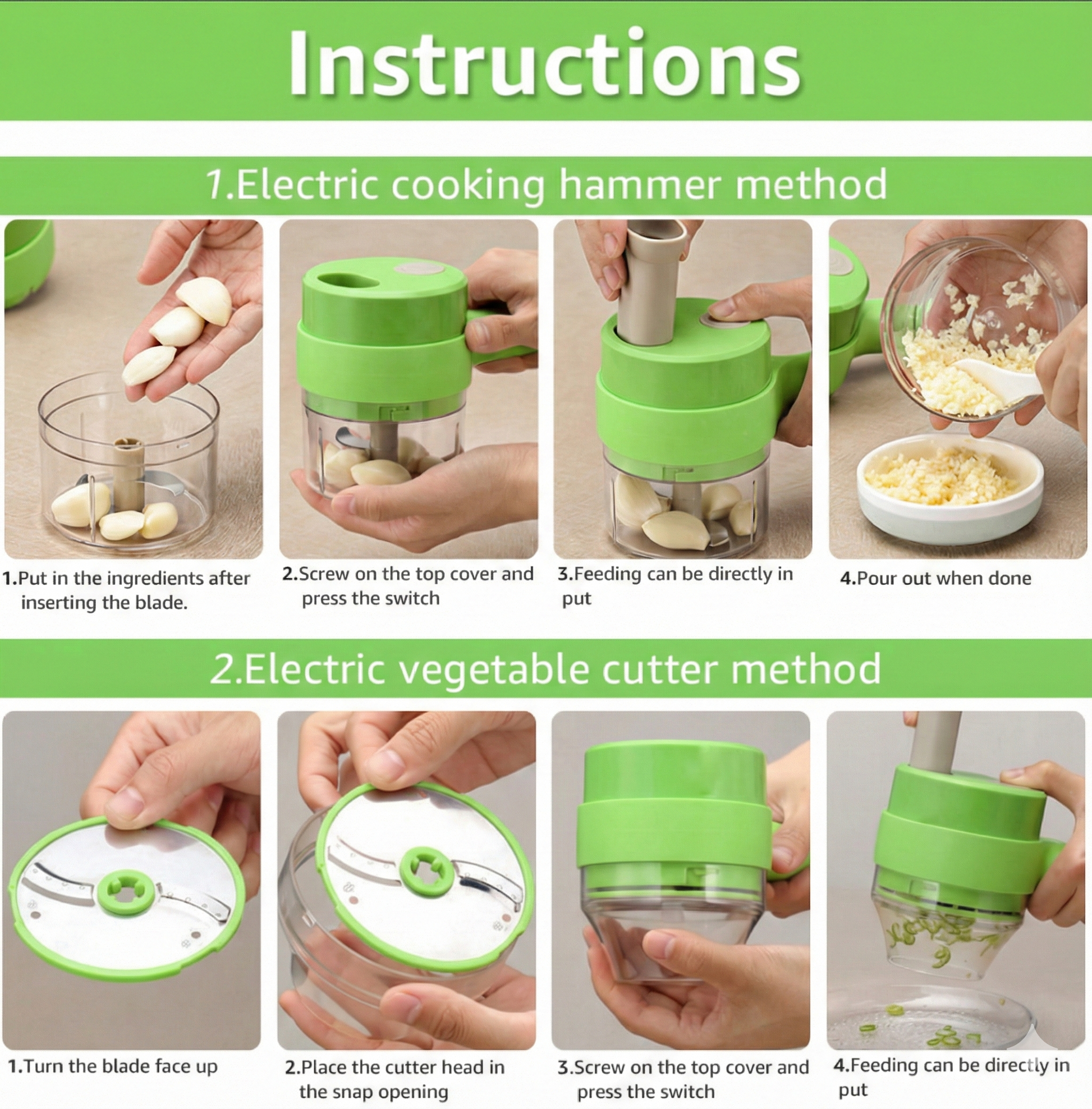 Instructions

1.Electric cooking hammer method

1.Put in the ingredients after inserting the blade.

2.Screw on the top cover and press the switch

3.Feeding can be directly in put

4.Pour out when done

2.Electric vegetable cutter method

1.Turn the blade face up

2.Place the cutter head in the snap opening

3.Screw on the top cover and press the switch

4.Feeding can be directly in put