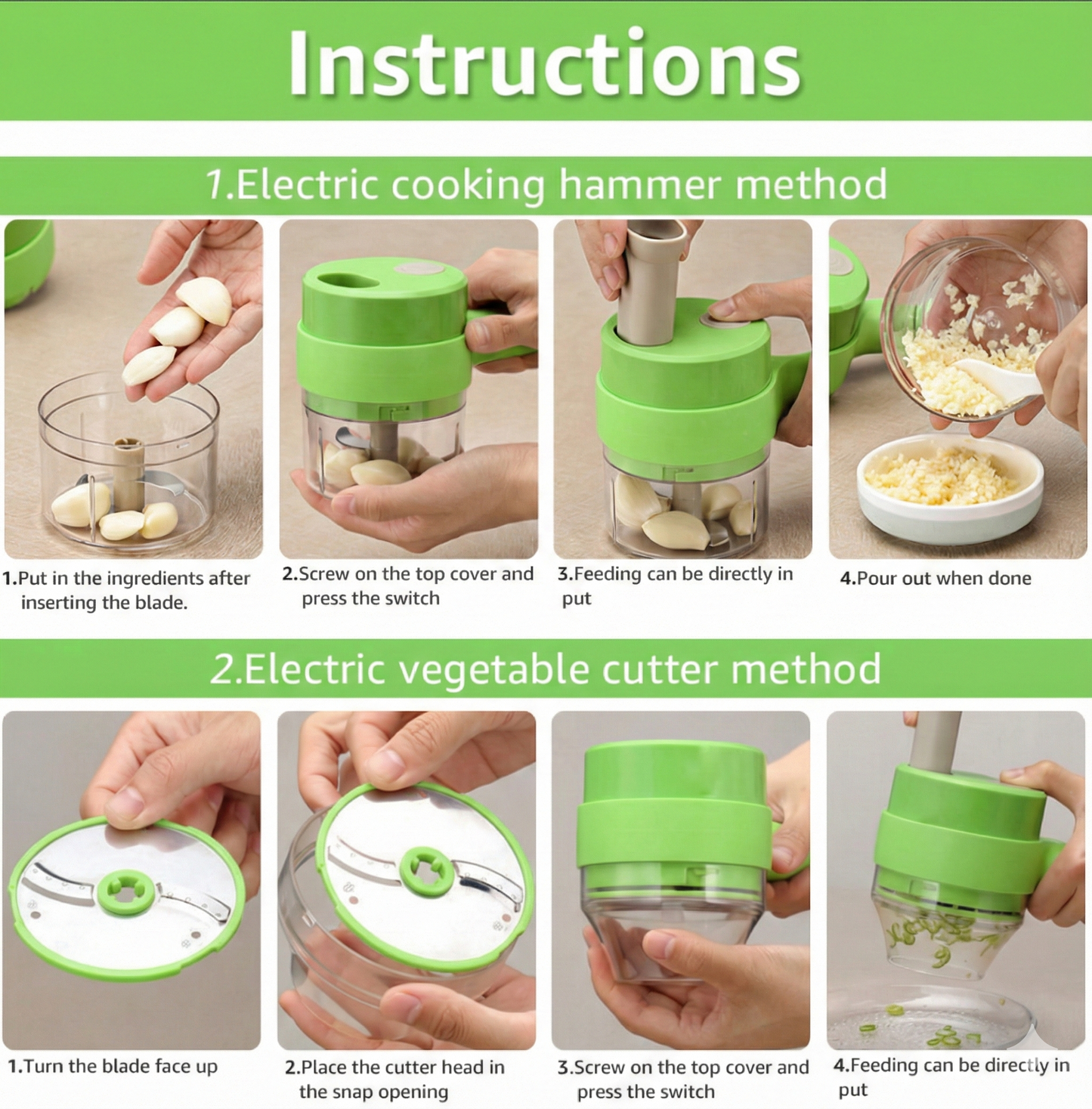 Instructions

1.Electric cooking hammer method

1.Put in the ingredients after inserting the blade.

2.Screw on the top cover and press the switch

3.Feeding can be directly in put

4.Pour out when done

2.Electric vegetable cutter method

1.Turn the blade face up

2.Place the cutter head in the snap opening

3.Screw on the top cover and press the switch

4.Feeding can be directly in put