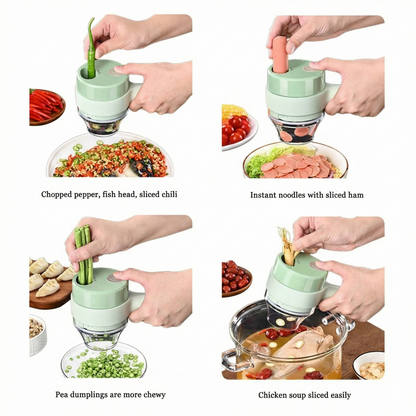 Chopped pepper, fish head, sliced chili

Instant noodles with sliced ham

Pea dumplings are more chewy

Chicken soup sliced easily