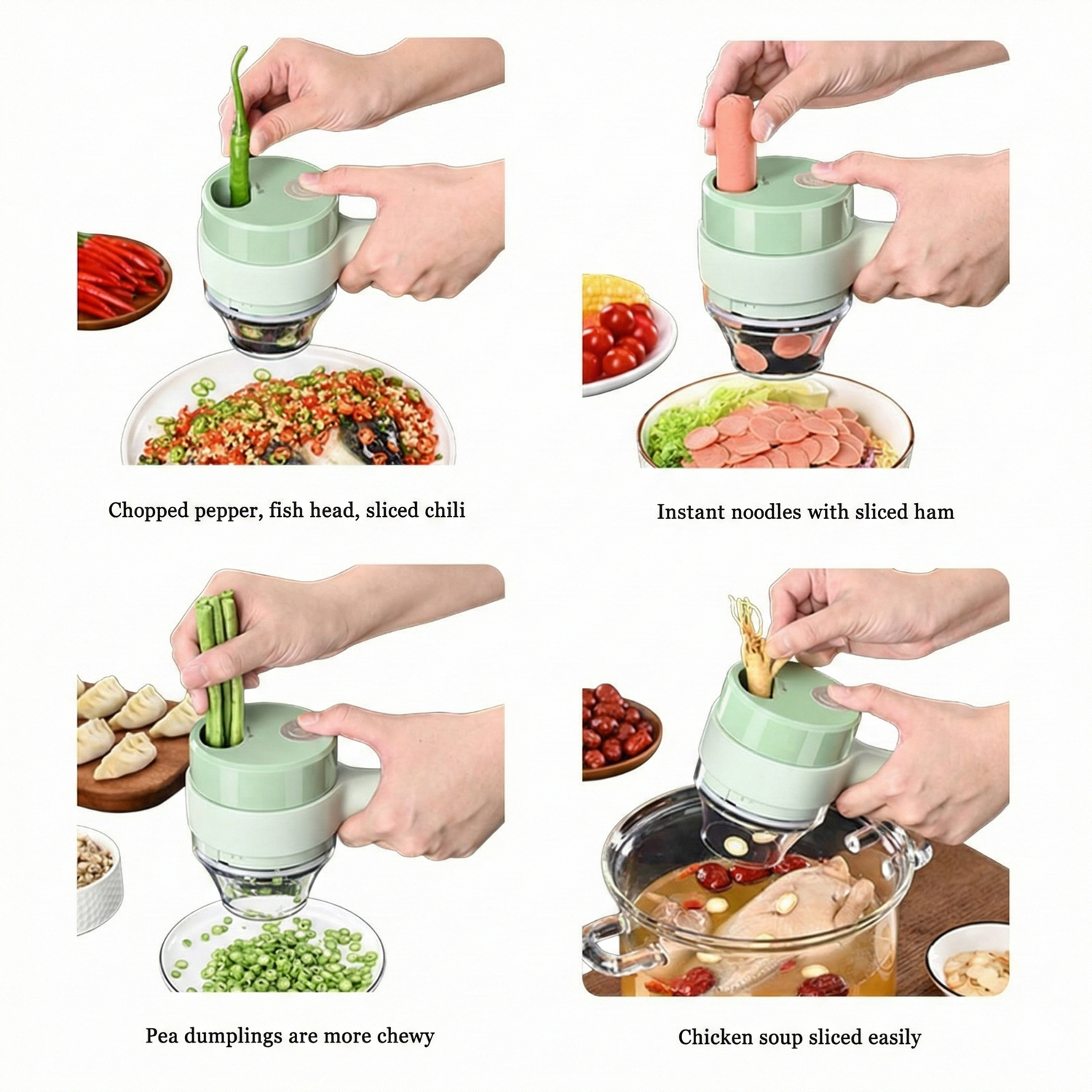 Chopped pepper, fish head, sliced chili

Instant noodles with sliced ham

Pea dumplings are more chewy

Chicken soup sliced easily